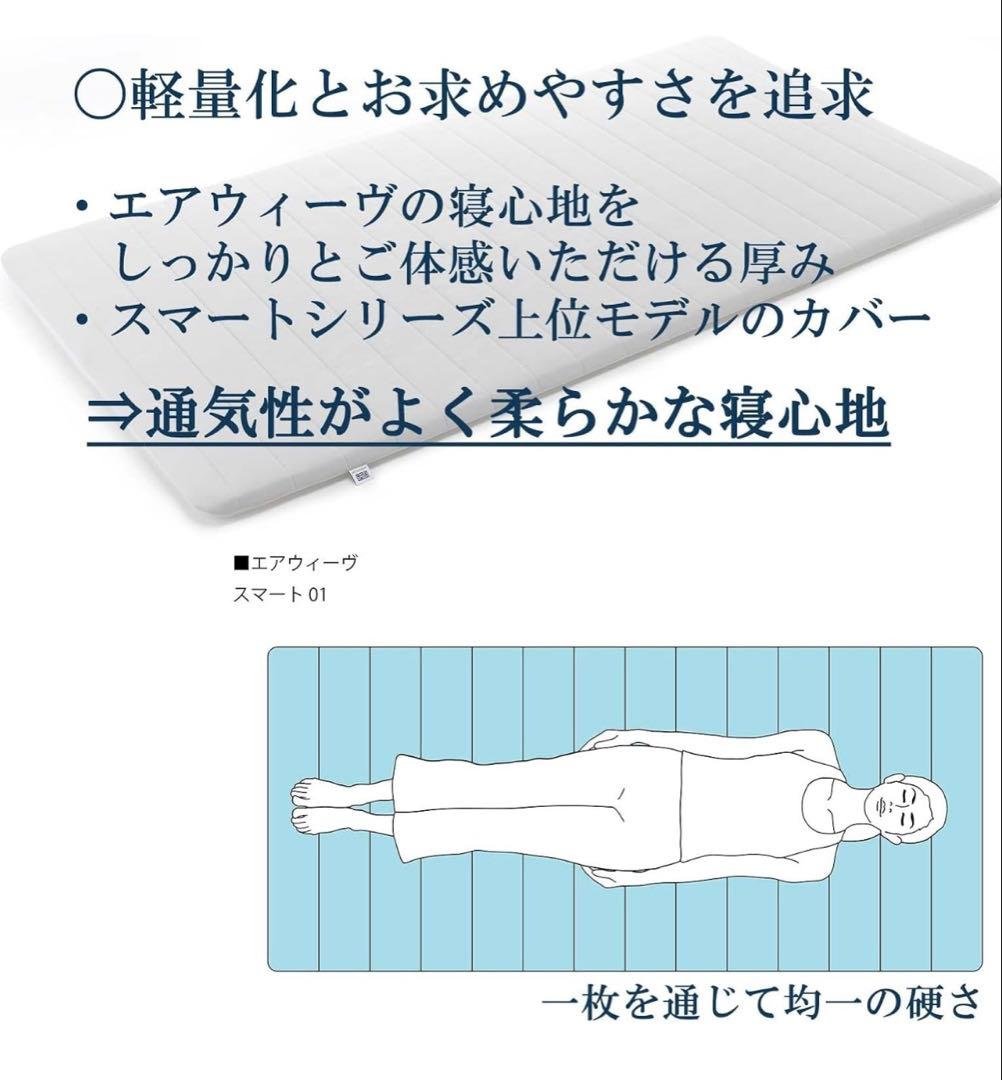 ○軽量化とお求めやすさを追求

・エアウィーヴの寝心地を
しっかりとご体感いただける厚み
・スマートシリーズ上位モデルのカバー

⇒通気性がよく柔らかな寝心地

■エアウィーヴ
スマート 01

一枚を通じて均一の硬さ